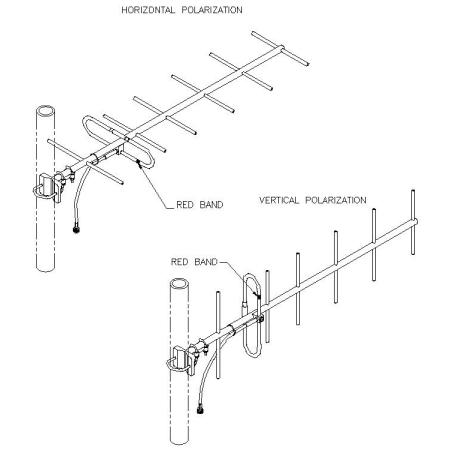 HORIZONTAL POLARIZATION

RED BAND

VERTICAL POLARIZATION

RED BAND